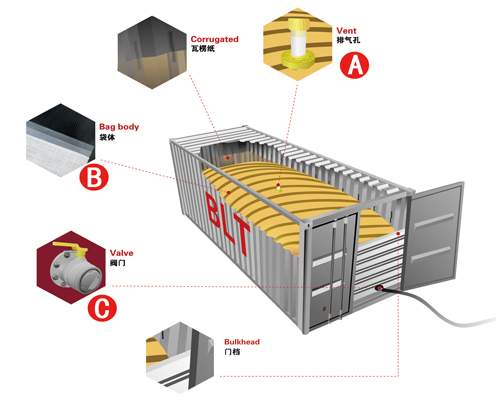 Corrugated
瓦楞纸

Vent
排气孔

A

Bag body
袋体

B

BLT

Valve
阀门

C

Bulkhead
门档